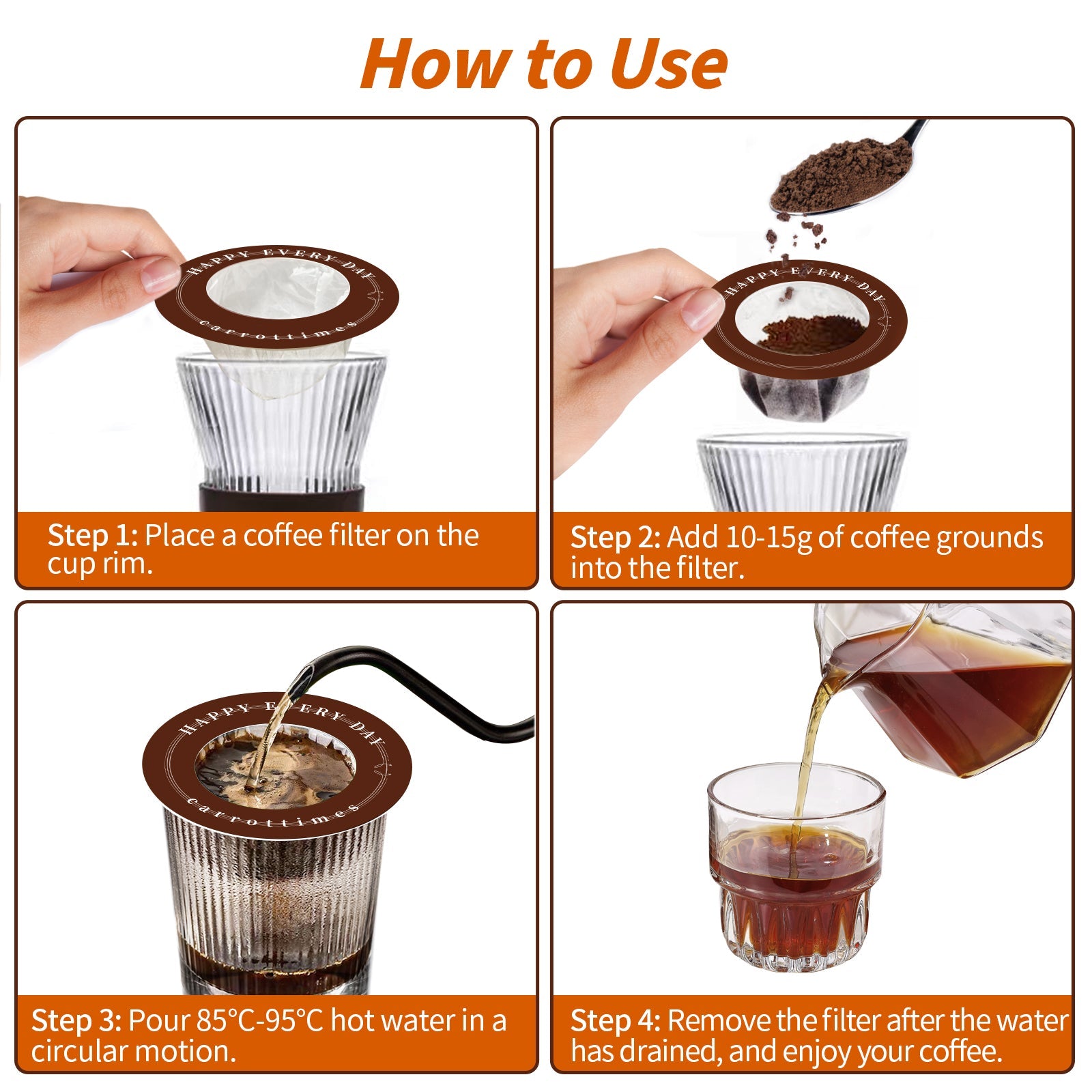 How to Use

HAPPY EVERY DAY

carrottimes

Step 1: Place a coffee filter on the cup rim.

HAPPY EVERY DAY

Step 2: Add 10-15g of coffee grounds into the filter.

HAPPY EVERY DAY

carrottimes

Step 3: Pour 85°C-95°C hot water in a circular motion.

Step 4: Remove the filter after the water has drained, and enjoy your coffee.