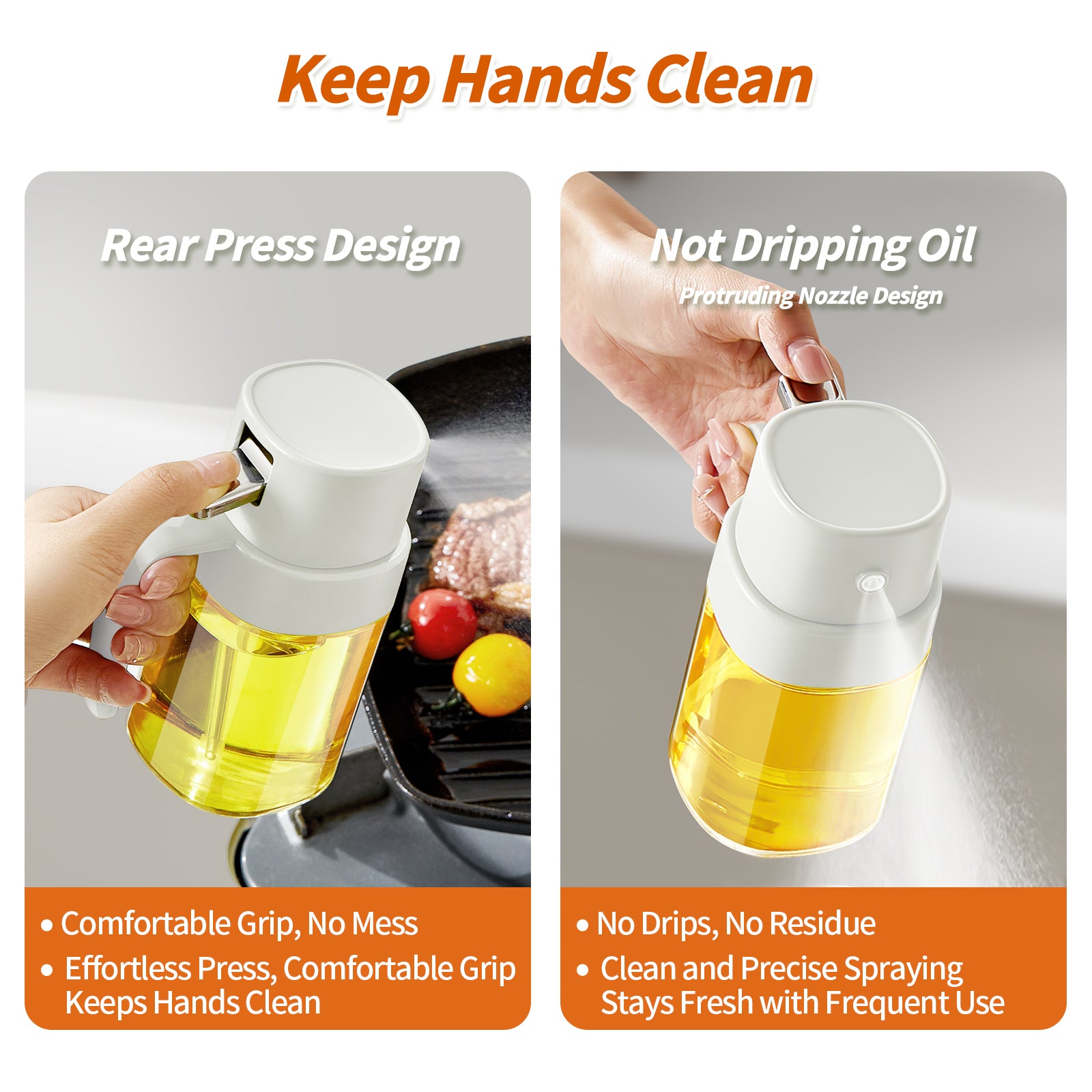 Keep Hands Clean

Rear Press Design

• Comfortable Grip, No Mess
• Effortless Press, Comfortable Grip Keeps Hands Clean

Not Dripping Oil

Protruding Nozzle Design

• No Drips, No Residue
• Clean and Precise Spraying Stays Fresh with Frequent Use