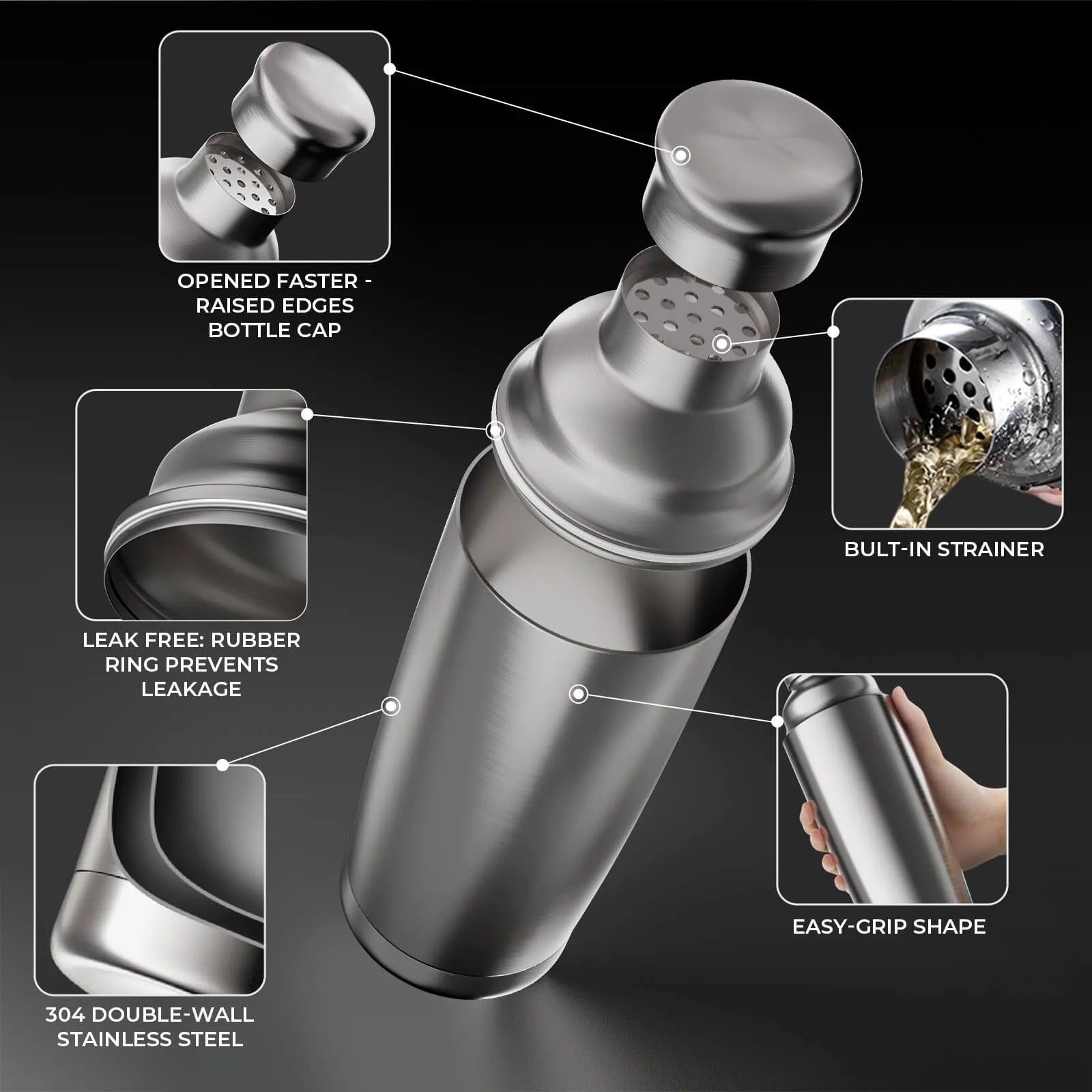 OPENED FASTER - RAISED EDGES BOTTLE CAP

BULT-IN STRAINER

LEAK FREE: RUBBER RING PREVENTS LEAKAGE

EASY-GRIP SHAPE

304 DOUBLE-WALL STAINLESS STEEL