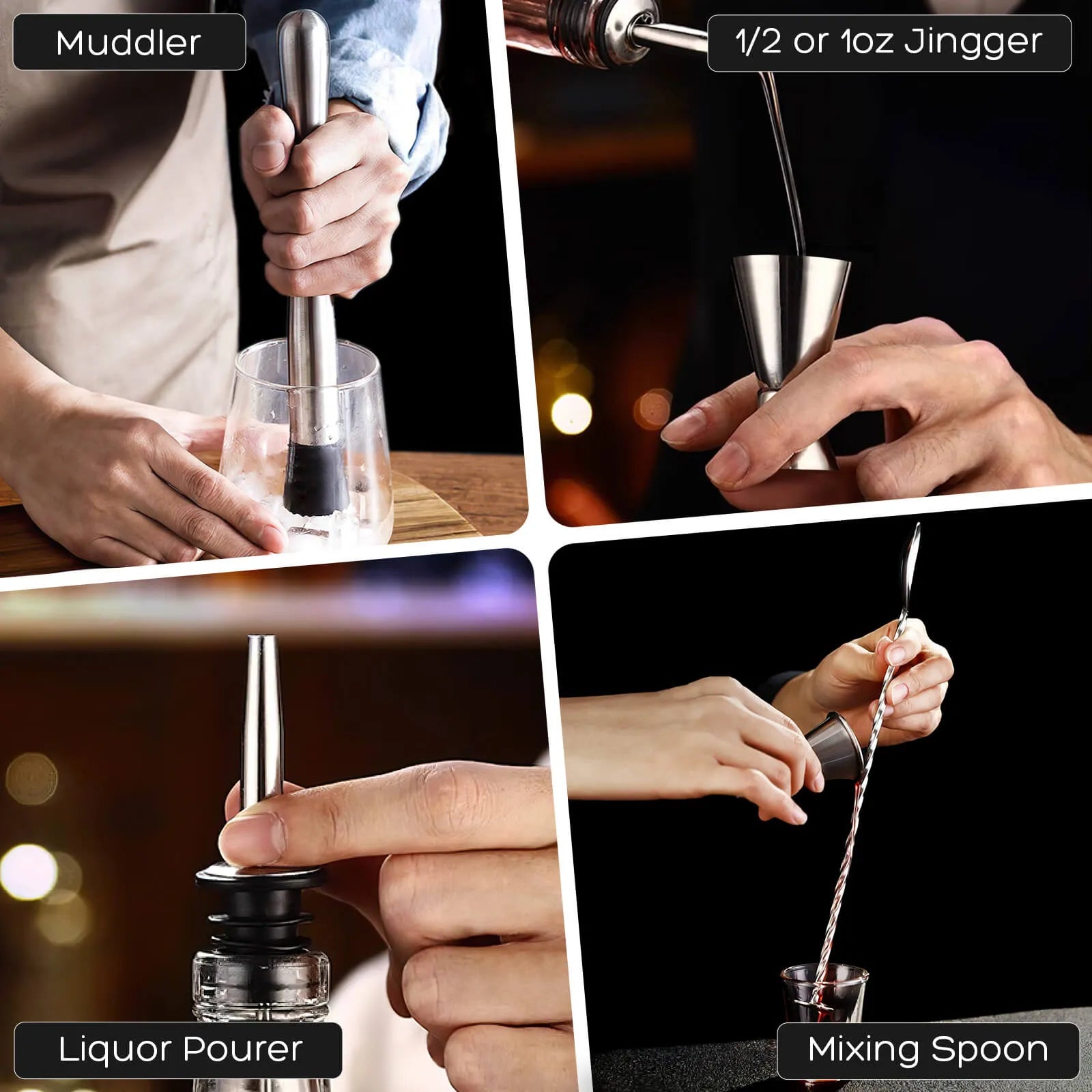 Muddler

1/2 or 1oz Jingger

Liquor Pourer

Mixing Spoon