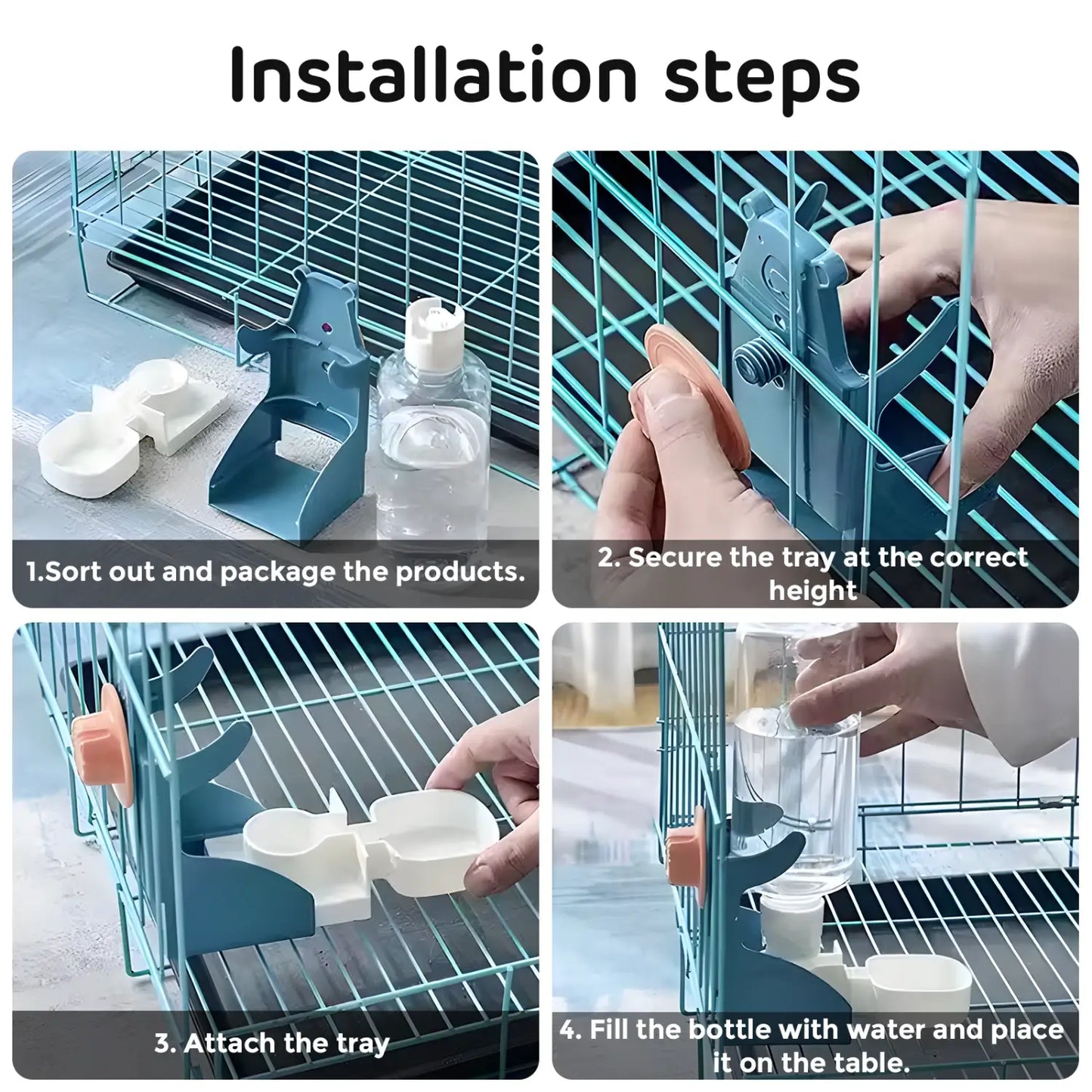 Installation steps

1.Sort out and package the products.

2. Secure the tray at the correct height

3. Attach the tray

4. Fill the bottle with water and place it on the table.