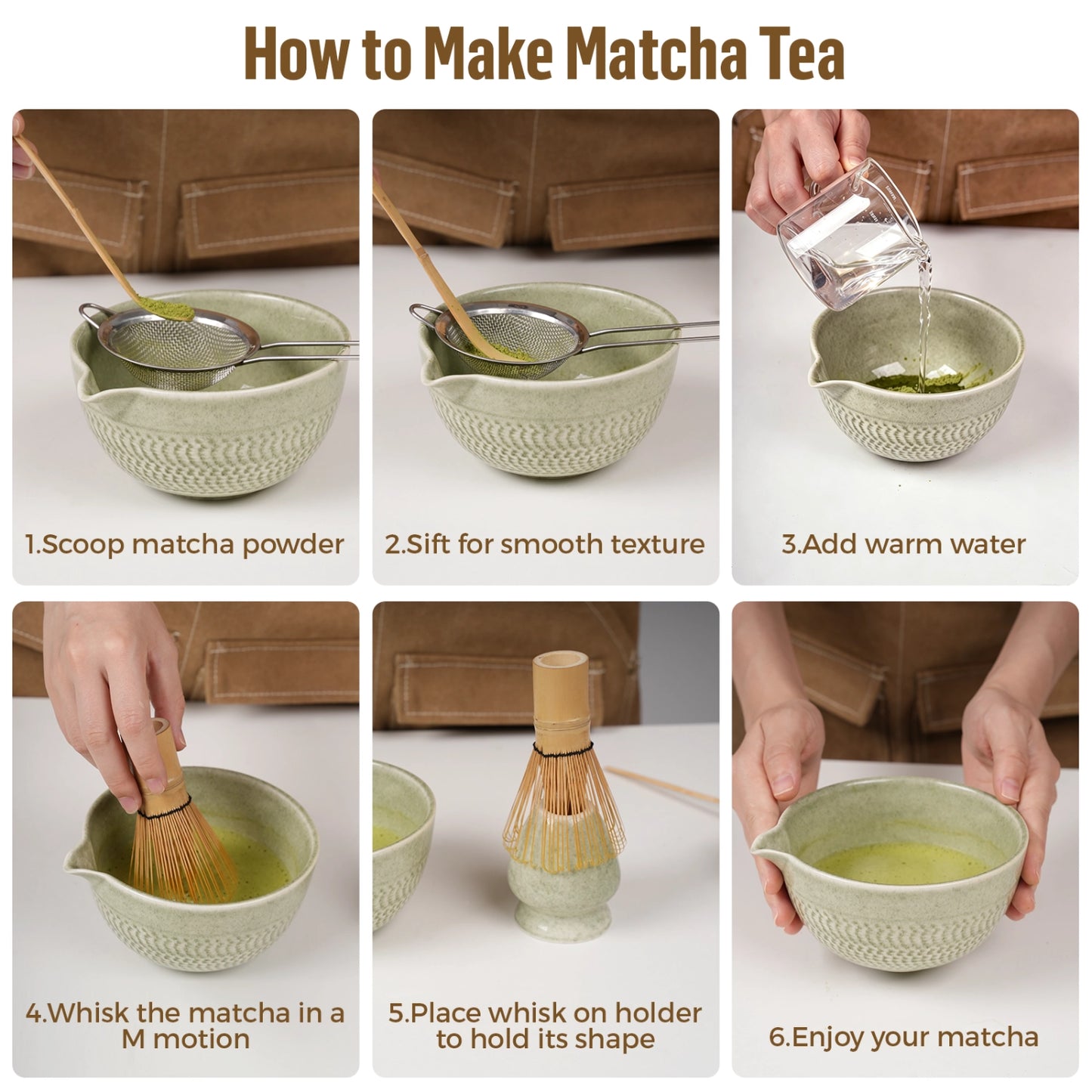 How to Make Matcha Tea

1.Scoop matcha powder

2.Sift for smooth texture

3.Add warm water

4.Whisk the matcha in a M motion

5.Place whisk on holder to hold its shape

6.Enjoy your matcha