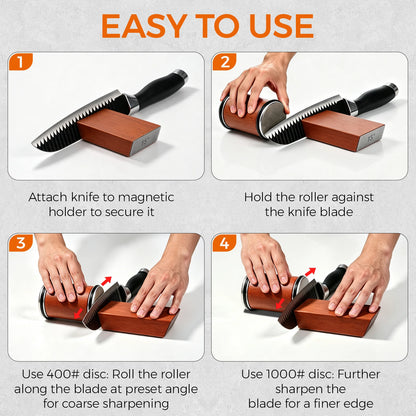 EASY TO USE

1

Attach knife to magnetic holder to secure it

2

Hold the roller against the knife blade

3

Use 400# disc: Roll the roller along the blade at preset angle for coarse sharpening

4

Use 1000# disc: Further sharpen the blade for a finer edge